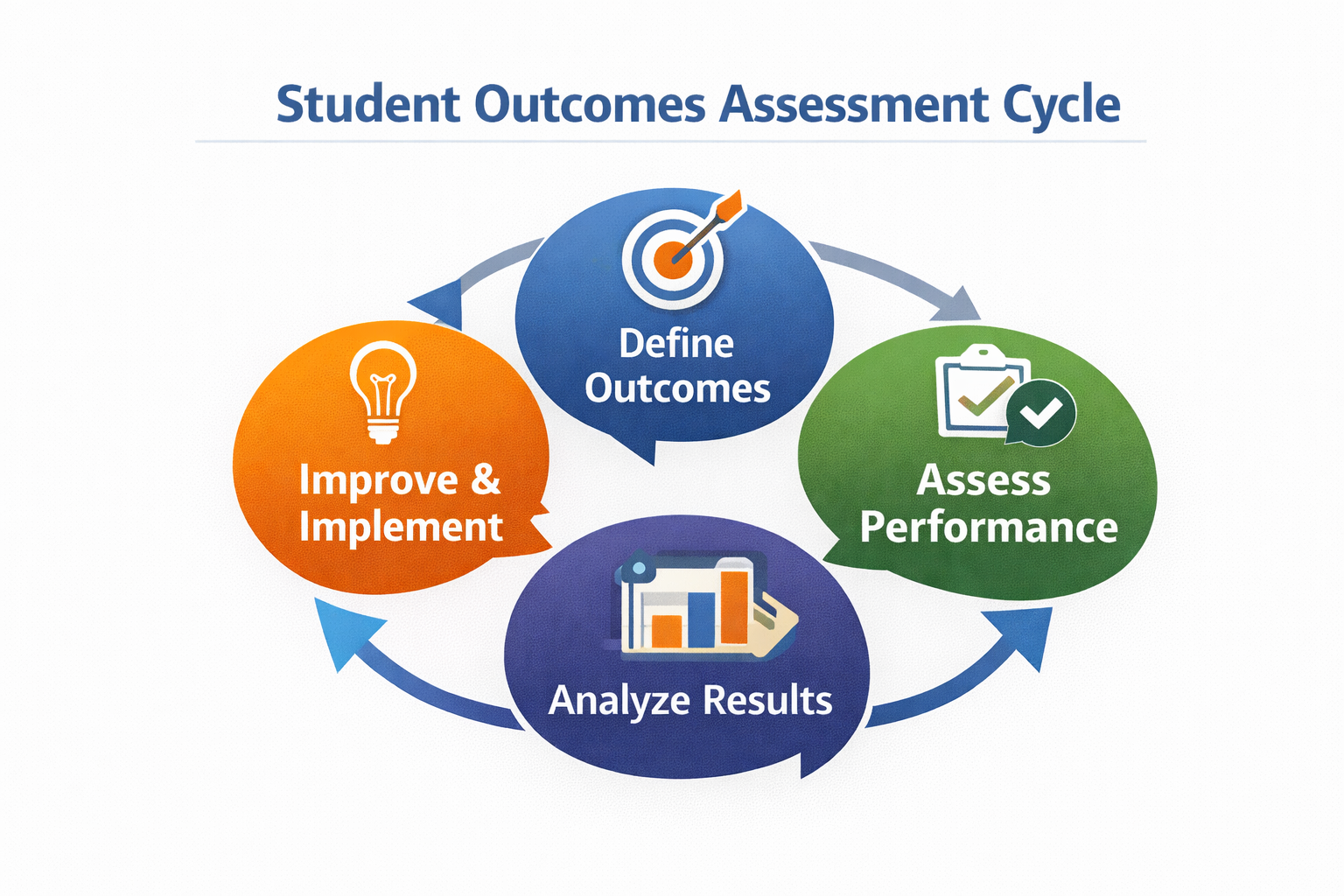 Student Outcomes Assessment Cycle

Define Outcomes

Assess Performance

Analyze Results

Improve & Implement